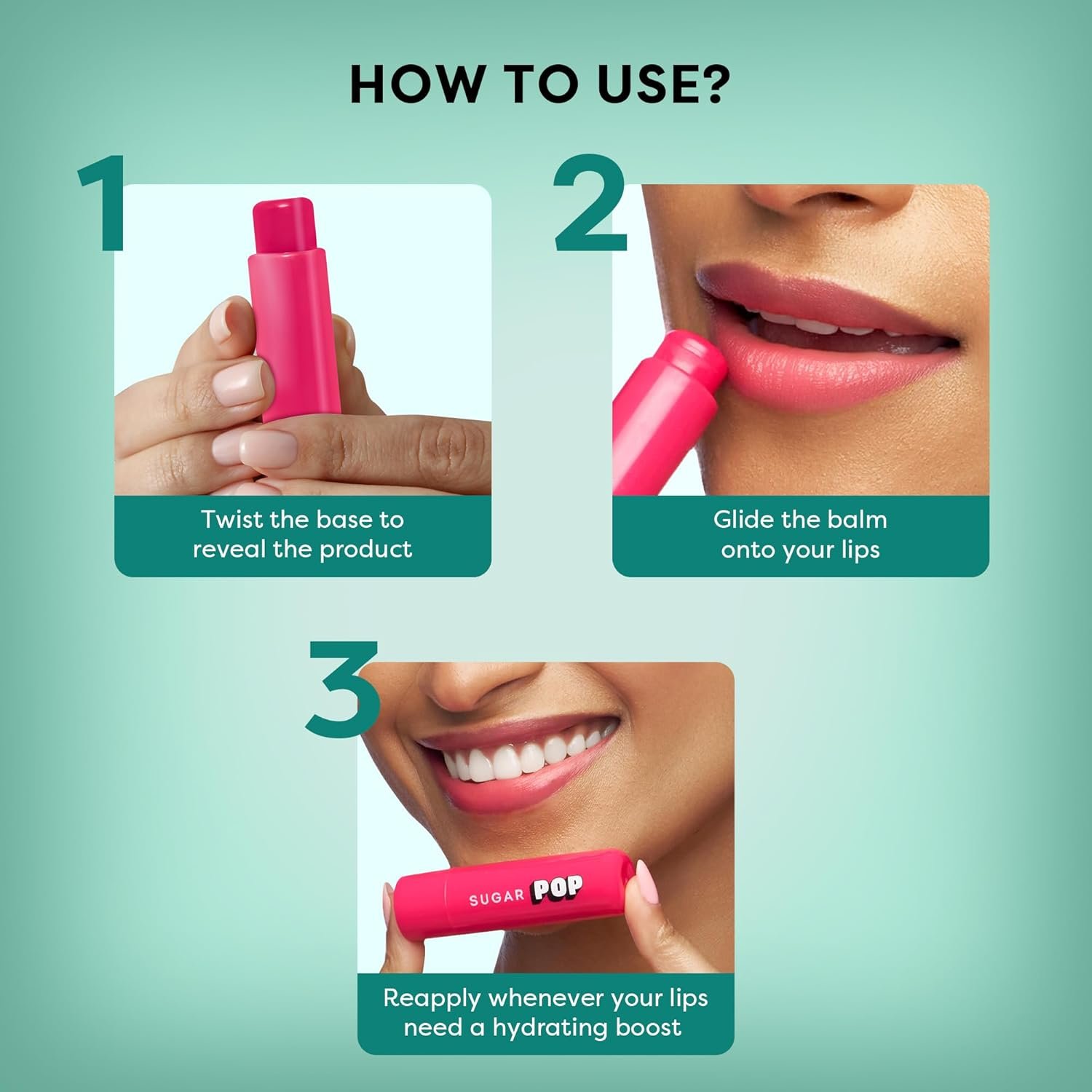 HOW TO USE?

1

Twist the base to reveal the product

2

Glide the balm onto your lips

3

SUGAR POP

Reapply whenever your lips need a hydrating boost