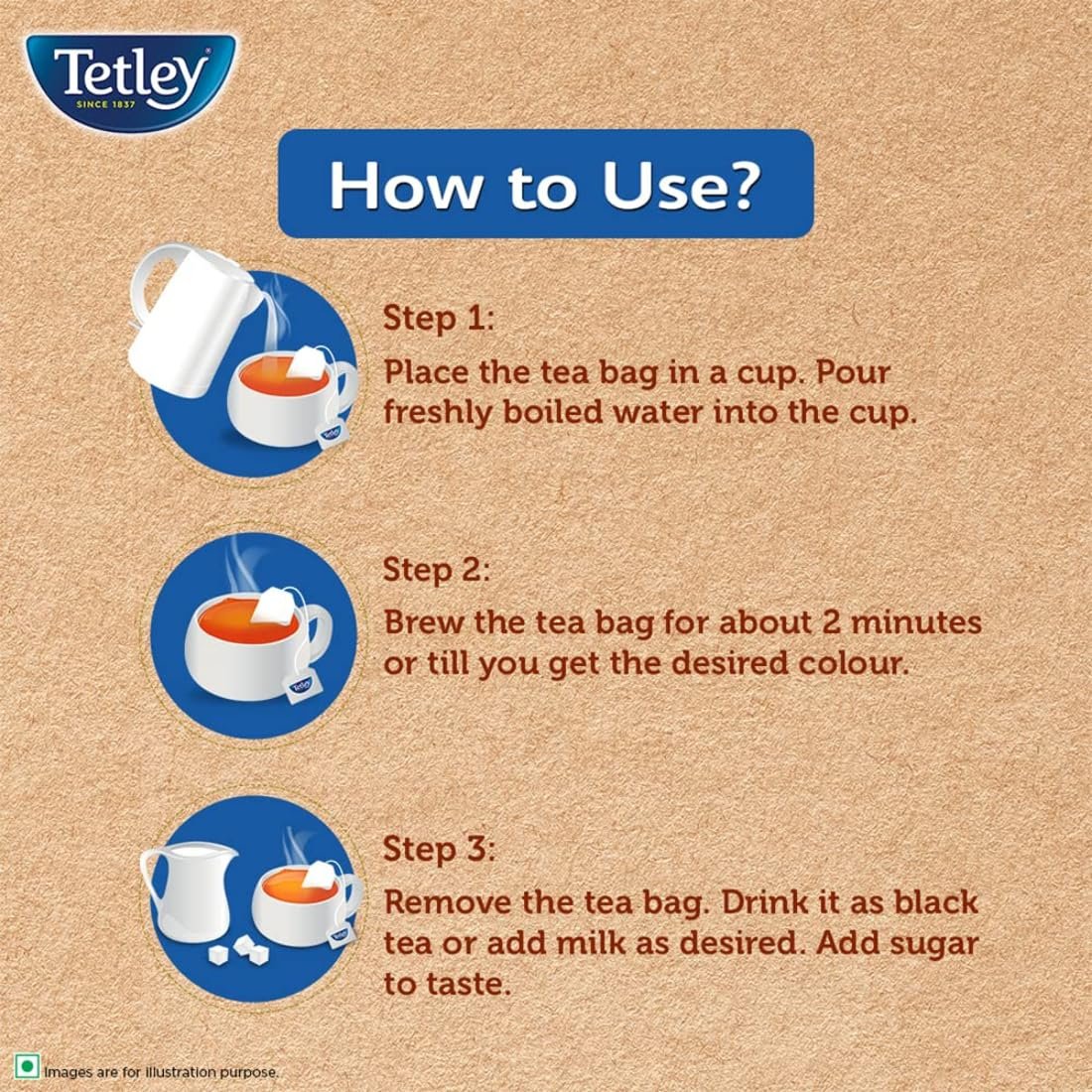 Tetley
SINCE 1837

How to Use?

Step 1:
Place the tea bag in a cup. Pour freshly boiled water into the cup.

Step 2:
Brew the tea bag for about 2 minutes or till you get the desired colour.

Step 3:
Remove the tea bag. Drink it as black tea or add milk as desired. Add sugar to taste.

Images are for illustration purpose.