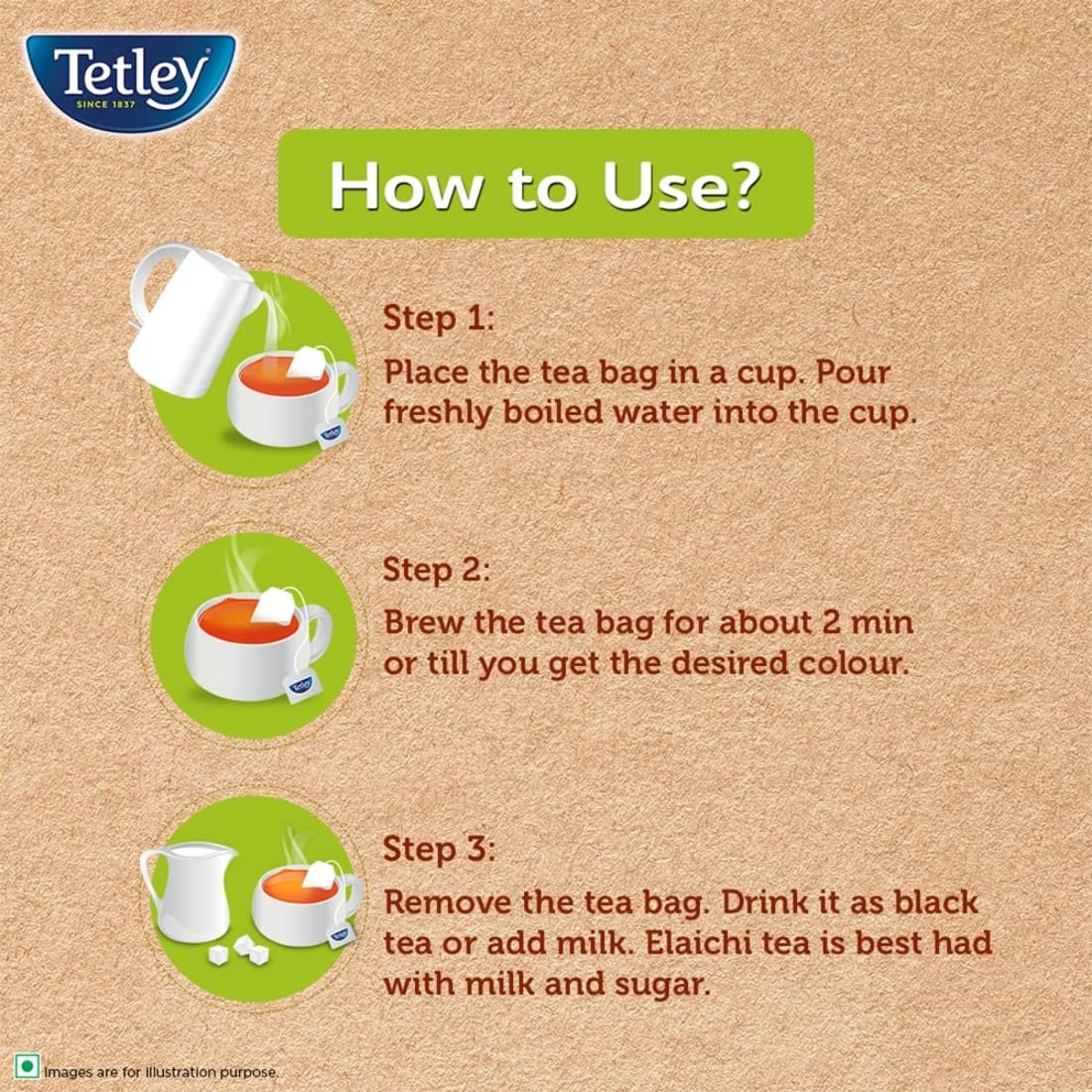 Tetley
SINCE 1837

How to Use?

Step 1:
Place the tea bag in a cup. Pour freshly boiled water into the cup.

Step 2:
Brew the tea bag for about 2 min or till you get the desired colour.

Step 3:
Remove the tea bag. Drink it as black tea or add milk. Elaichi tea is best had with milk and sugar.

Images are for illustration purpose.