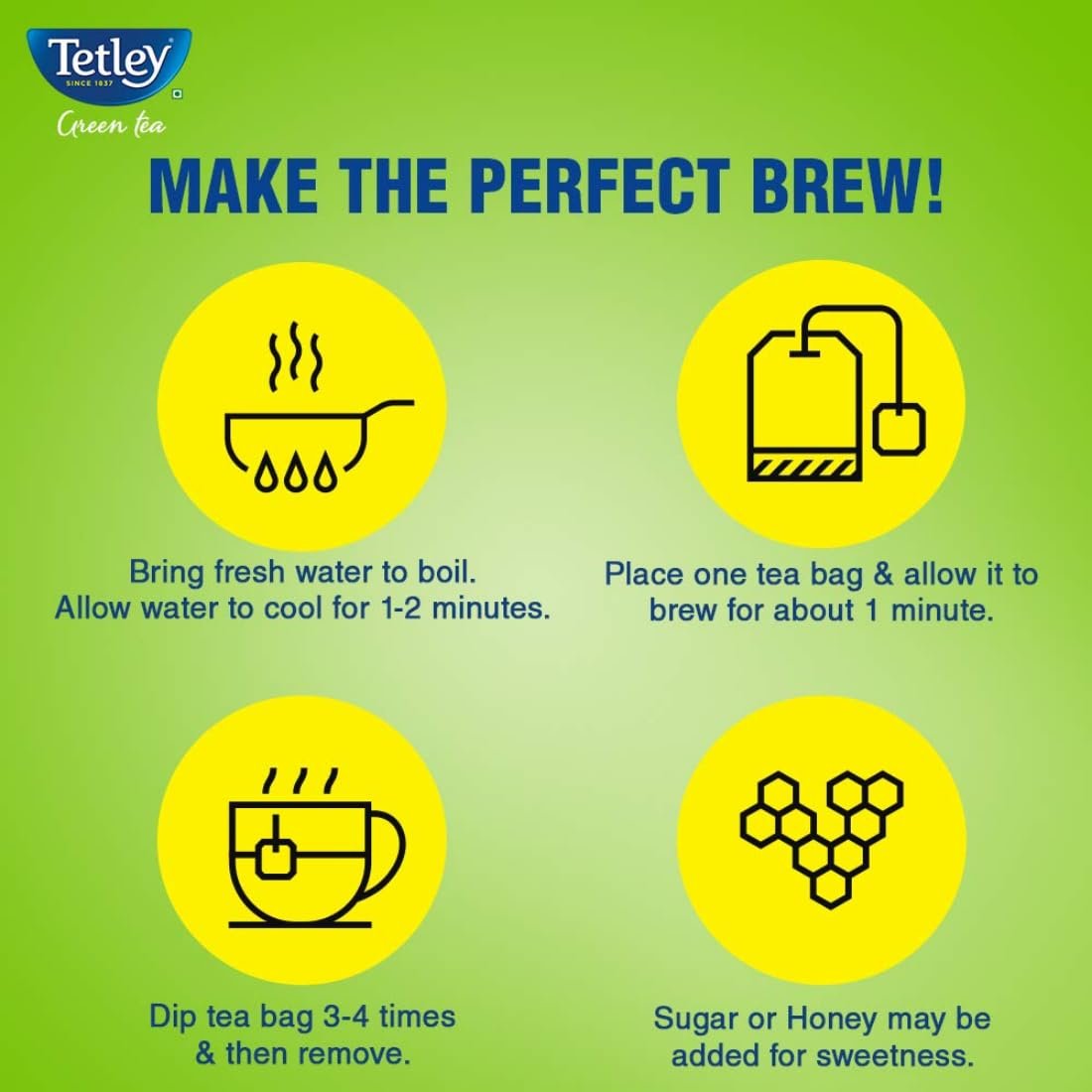 Tetley
SINCE 1837
Green tea

MAKE THE PERFECT BREW!

Bring fresh water to boil. Allow water to cool for 1-2 minutes.

Place one tea bag & allow it to brew for about 1 minute.

Dip tea bag 3-4 times & then remove.

Sugar or Honey may be added for sweetness.