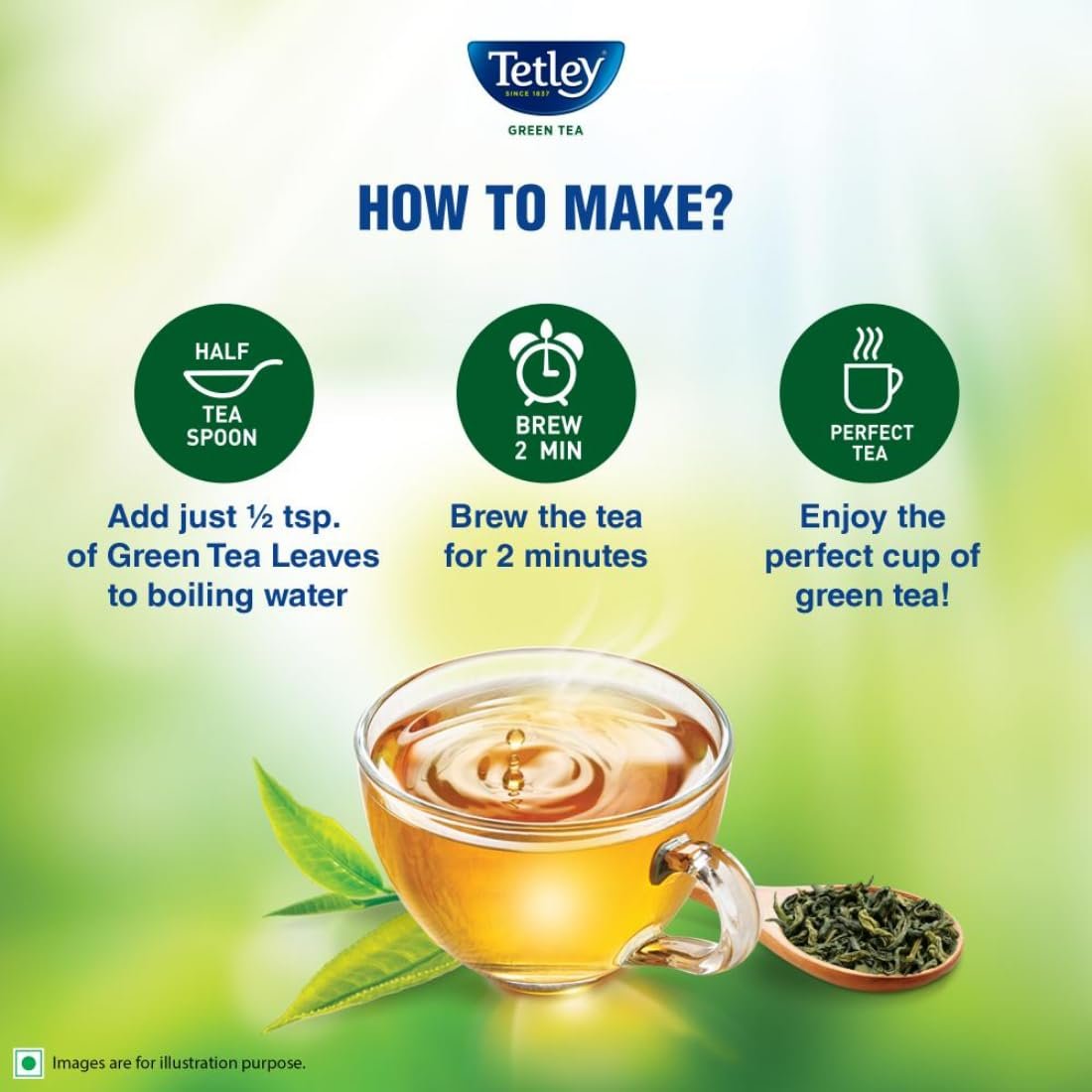 Tetley
SINCE 1837
GREEN TEA

HOW TO MAKE?

HALF
TEA
SPOON

Add just ½ tsp. of Green Tea Leaves to boiling water

BREW
2 MIN

Brew the tea for 2 minutes

PERFECT
TEA

Enjoy the perfect cup of green tea!

Images are for illustration purpose.