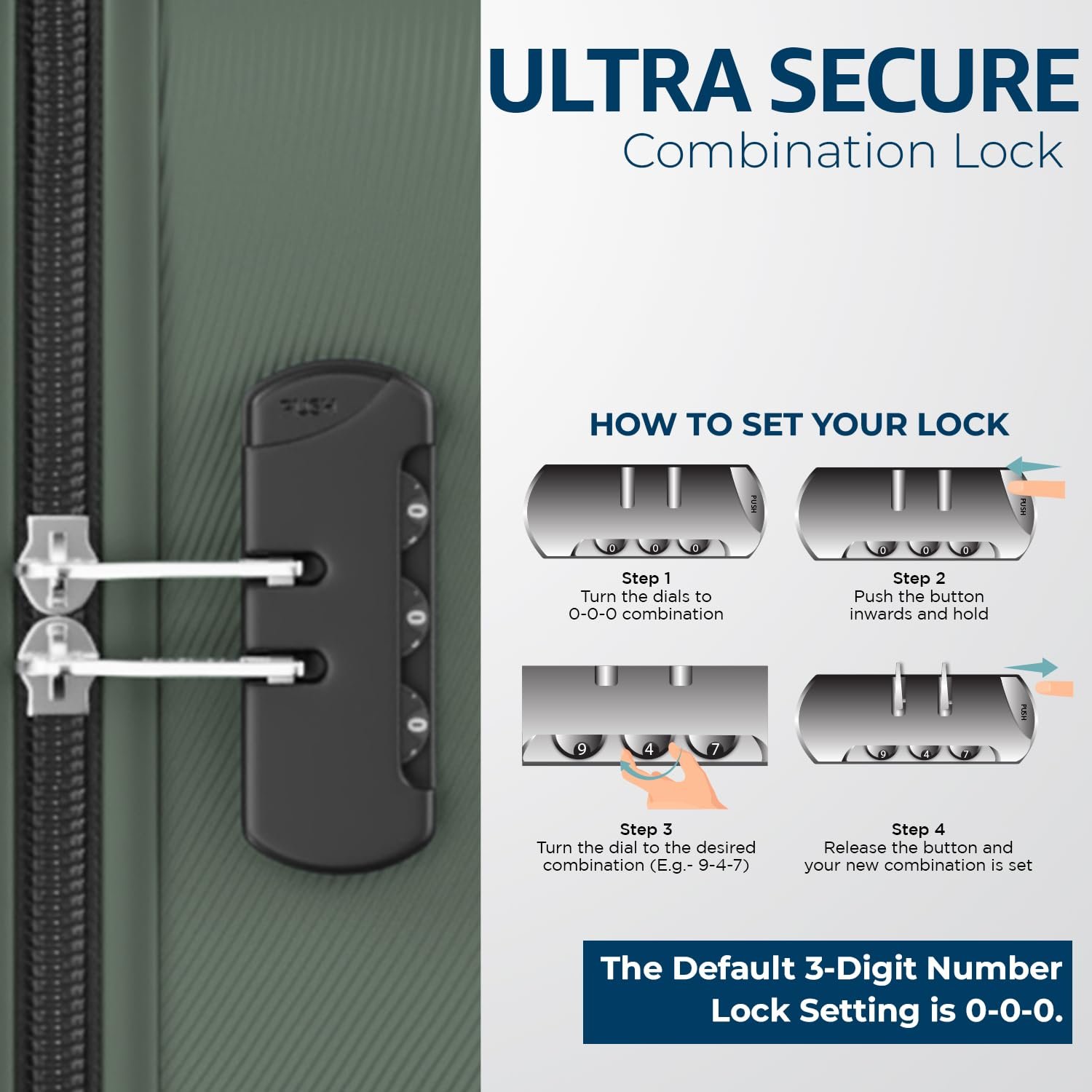 ULTRA SECURE
Combination Lock

PUSH

0
0
0

HOW TO SET YOUR LOCK

PUSH
0 0 0

Step 1
Turn the dials to 0-0-0 combination

PUSH
0 0 0

Step 2
Push the button inwards and hold

9 4 7

Step 3
Turn the dial to the desired combination (E.g.- 9-4-7)

PUSH
9 4 7

Step 4
Release the button and your new combination is set

The Default 3-Digit Number Lock Setting is 0-0-0.