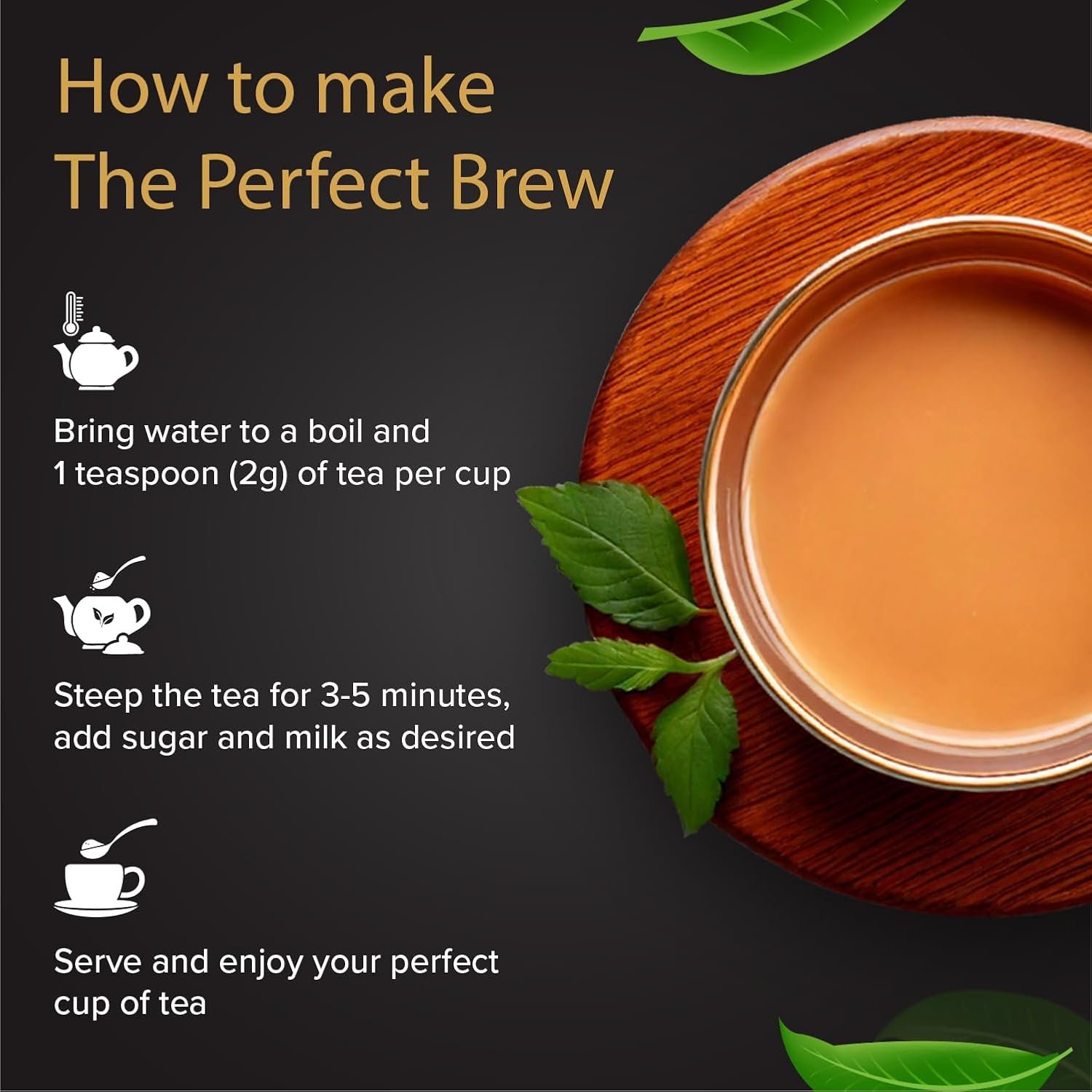 How to make
The Perfect Brew

Bring water to a boil and 1 teaspoon (2g) of tea per cup

Steep the tea for 3-5 minutes, add sugar and milk as desired

Serve and enjoy your perfect cup of tea