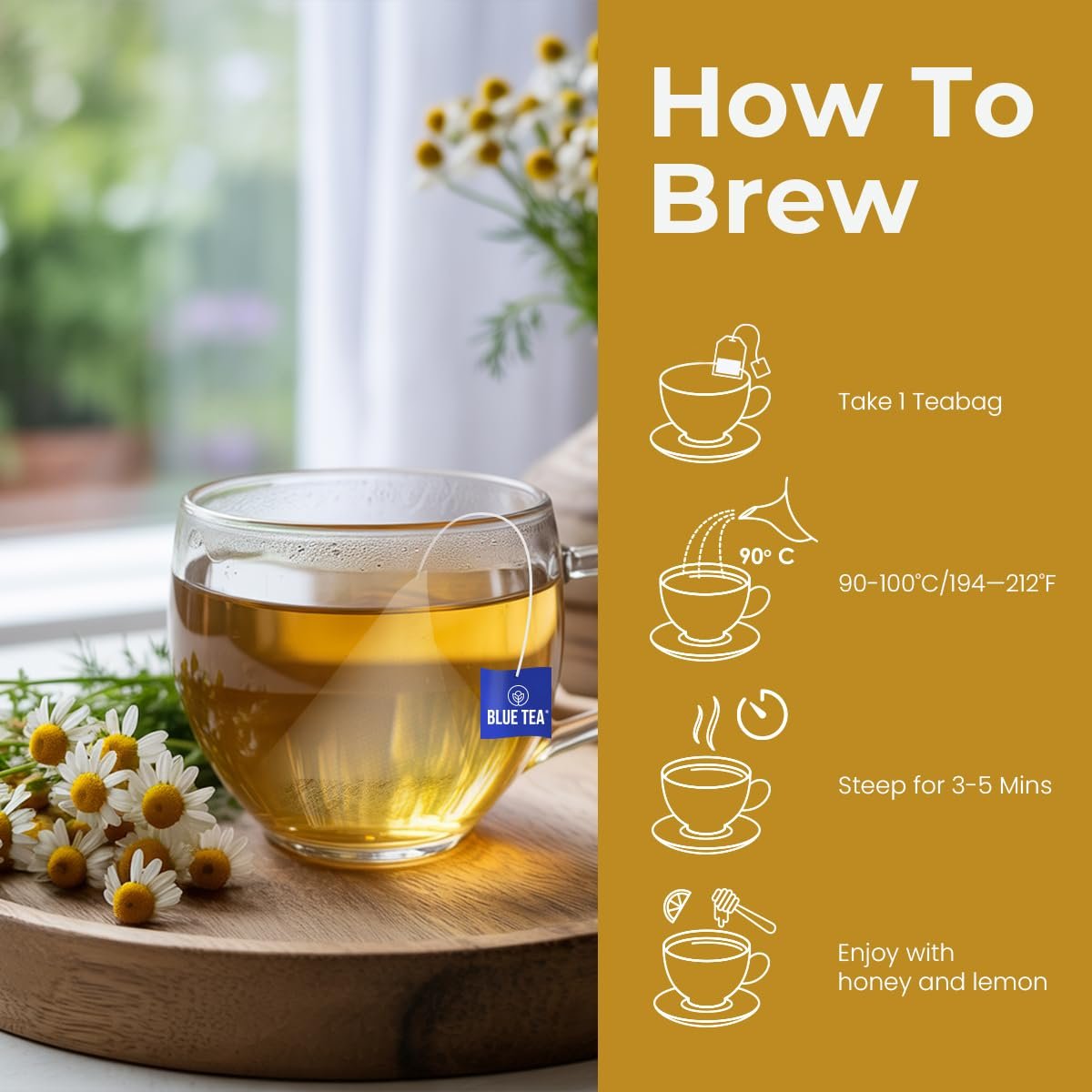 BLUE TEA

How To Brew

Take 1 Teabag

90° C

90-100°C/194—212°F

Steep for 3-5 Mins

Enjoy with honey and lemon