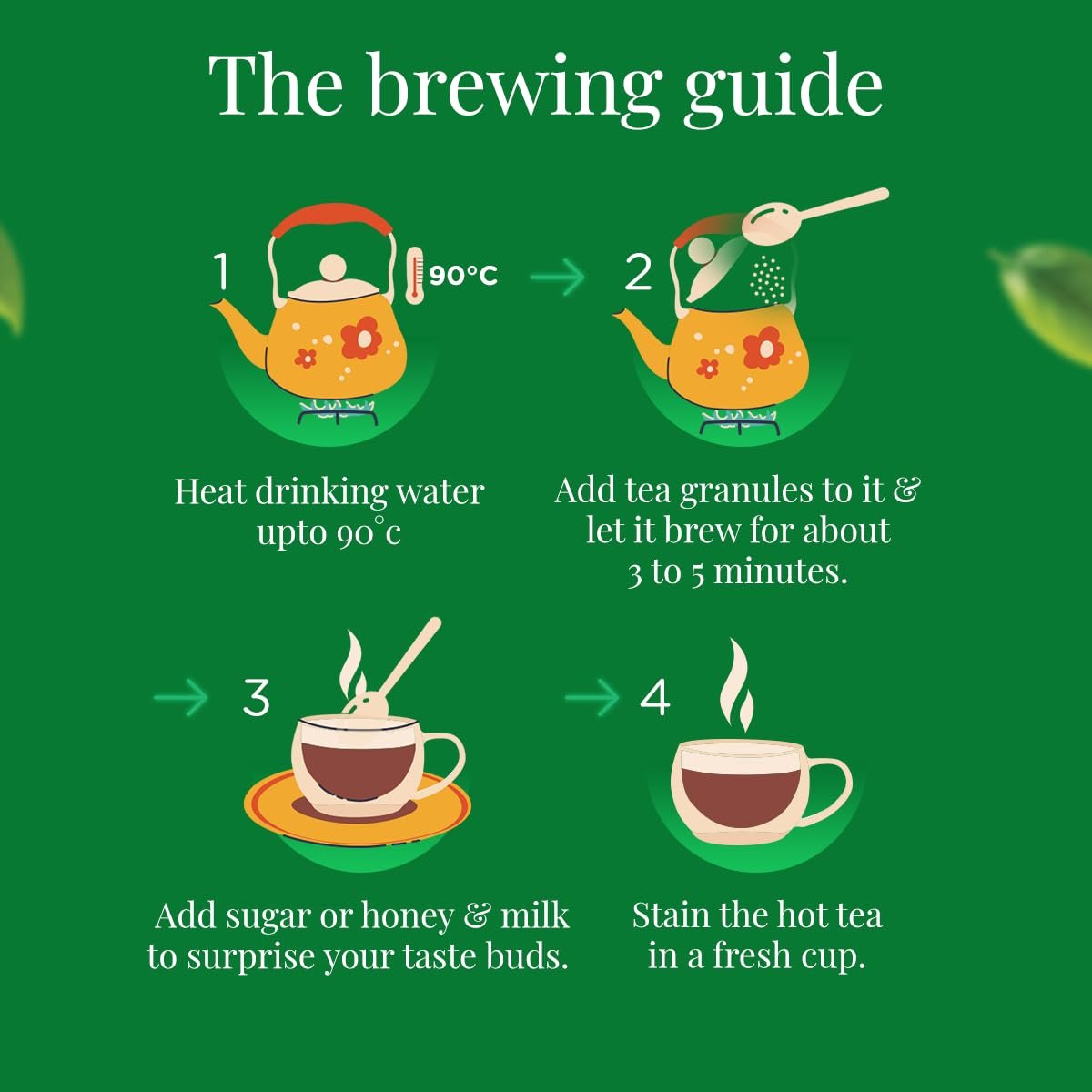 The brewing guide

1

90°C

Heat drinking water upto 90°c

2

Add tea granules to it & let it brew for about 3 to 5 minutes.

3

Add sugar or honey & milk to surprise your taste buds.

4

Stain the hot tea in a fresh cup.