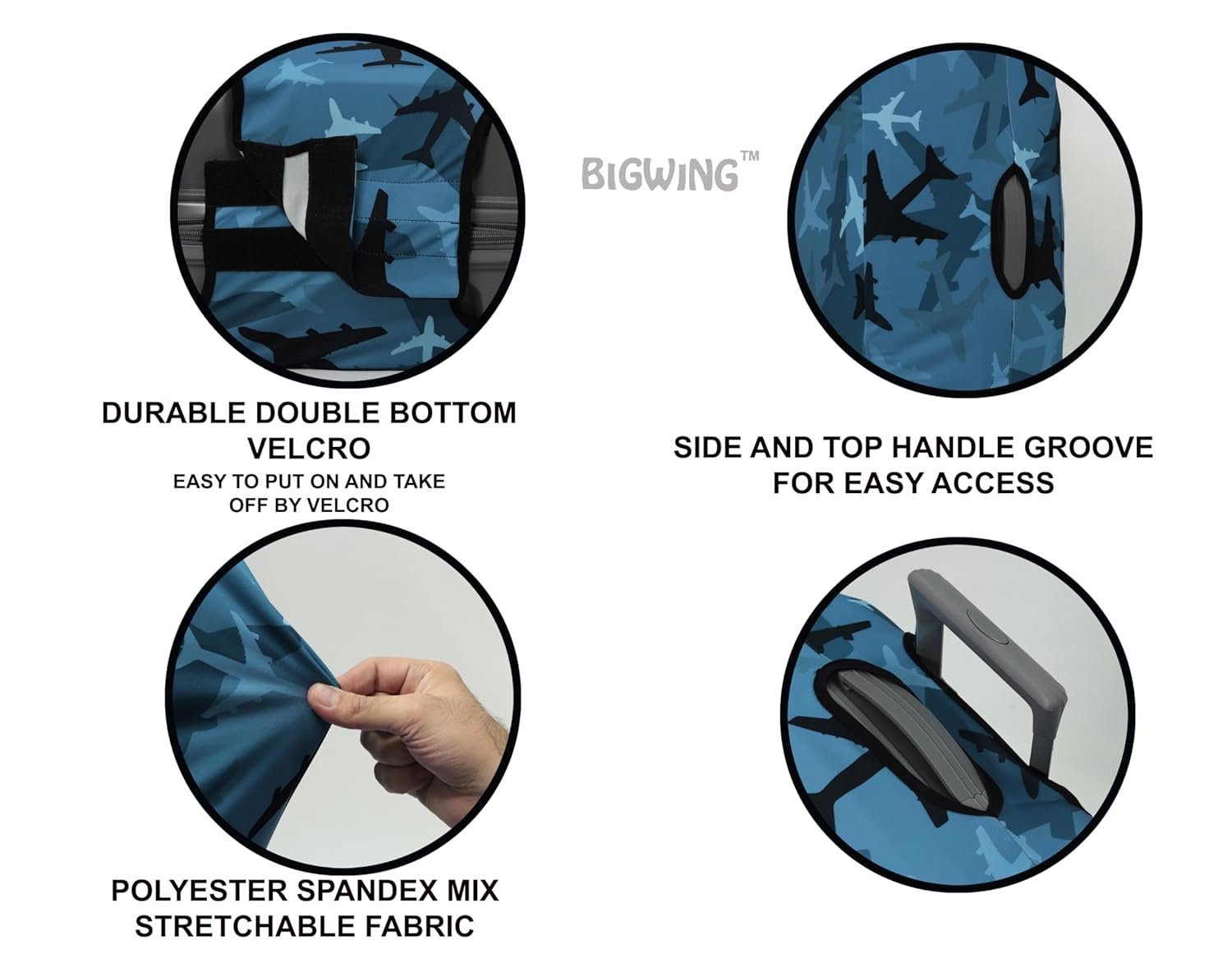 BIGWING™

DURABLE DOUBLE BOTTOM VELCRO

EASY TO PUT ON AND TAKE OFF BY VELCRO

SIDE AND TOP HANDLE GROOVE FOR EASY ACCESS

POLYESTER SPANDEX MIX STRETCHABLE FABRIC