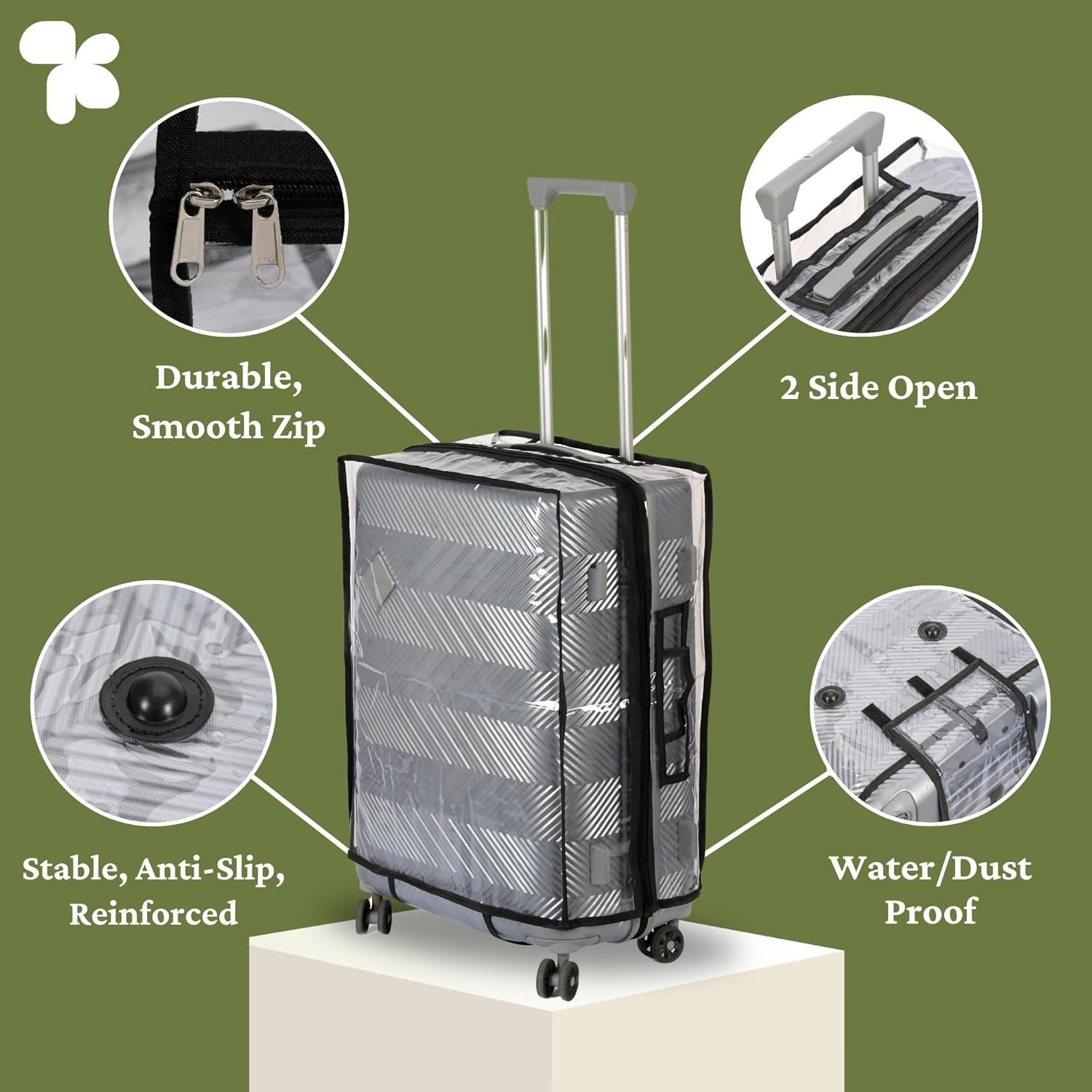 Durable, Smooth Zip

2 Side Open

Stable, Anti-Slip, Reinforced

Water/Dust Proof