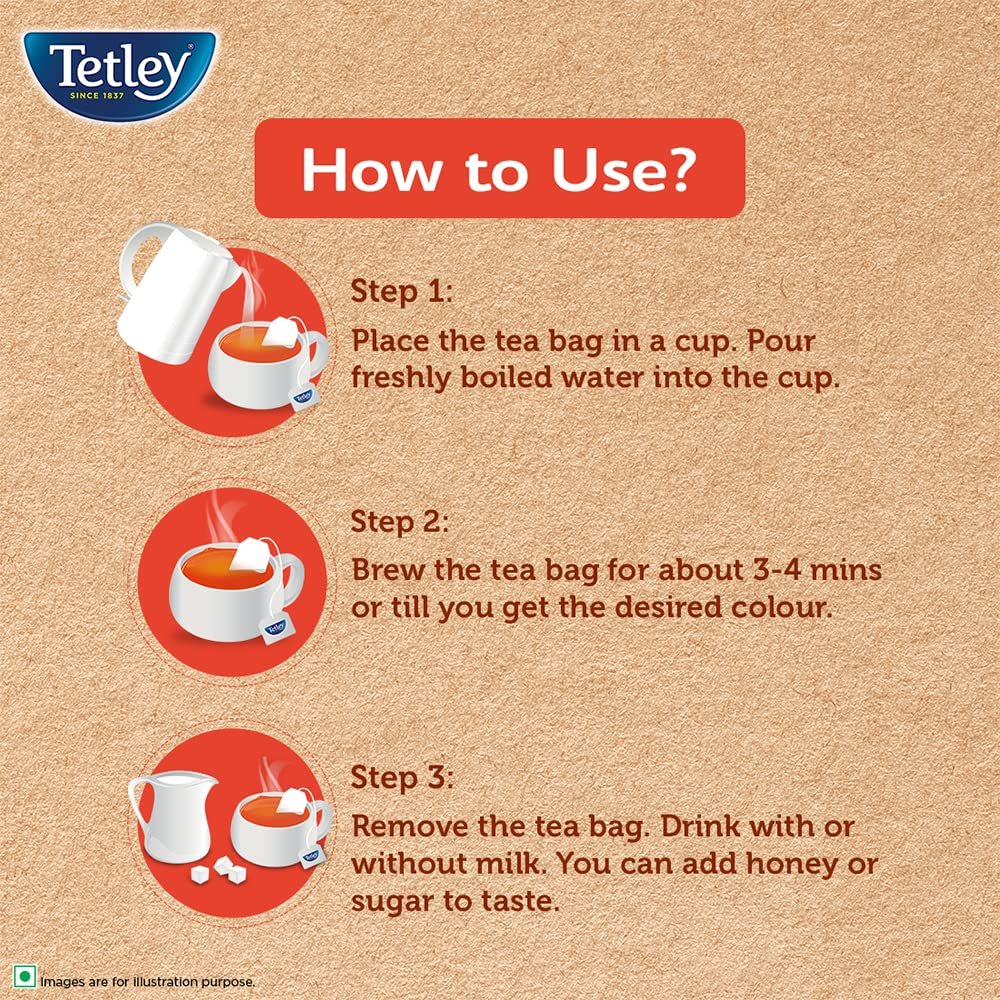 Tetley
SINCE 1837

How to Use?

Step 1:
Place the tea bag in a cup. Pour freshly boiled water into the cup.

Step 2:
Brew the tea bag for about 3-4 mins or till you get the desired colour.

Step 3:
Remove the tea bag. Drink with or without milk. You can add honey or sugar to taste.

Images are for illustration purpose.