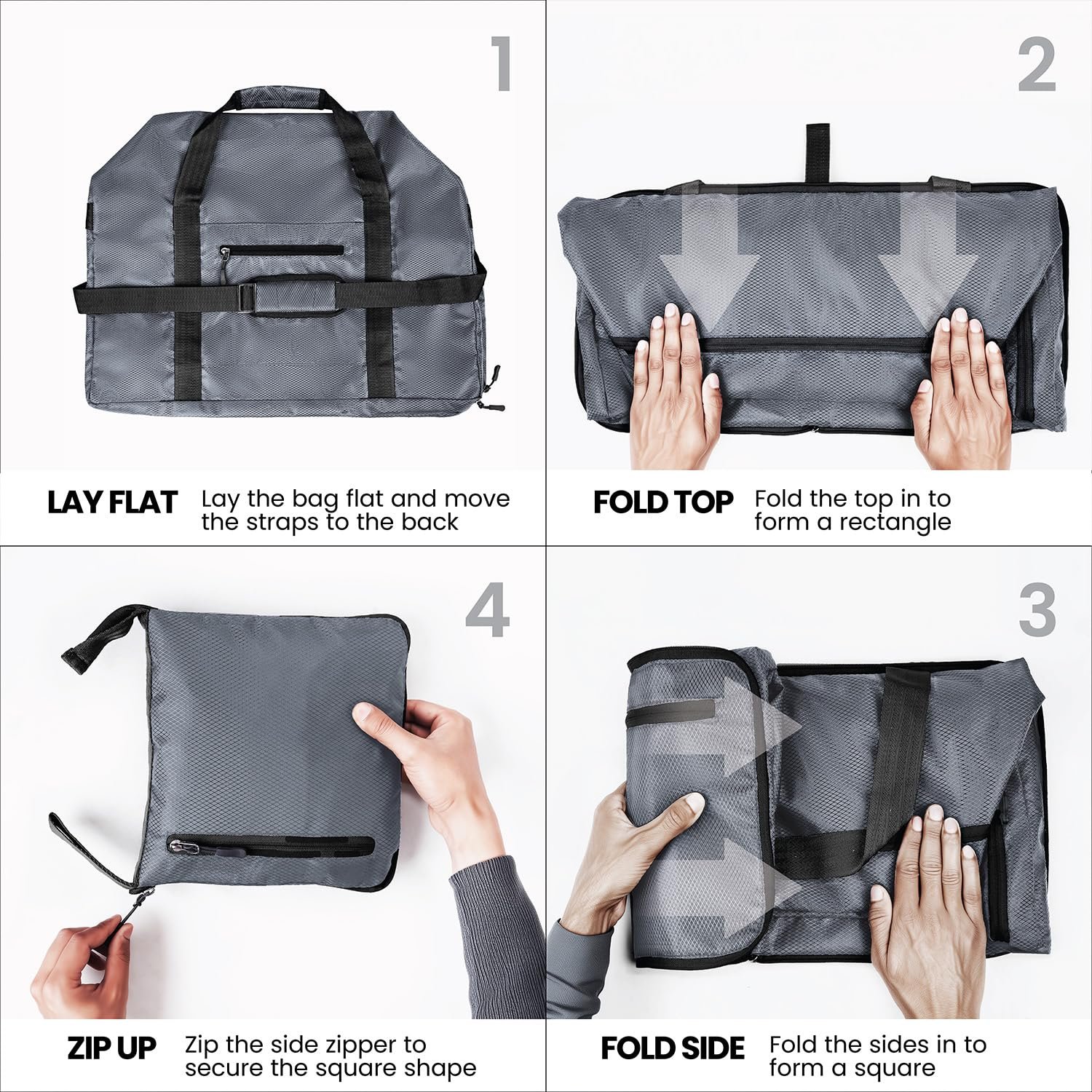 1

LAY FLAT Lay the bag flat and move the straps to the back

2

FOLD TOP Fold the top in to form a rectangle

4

ZIP UP Zip the side zipper to secure the square shape

3

FOLD SIDE Fold the sides in to form a square