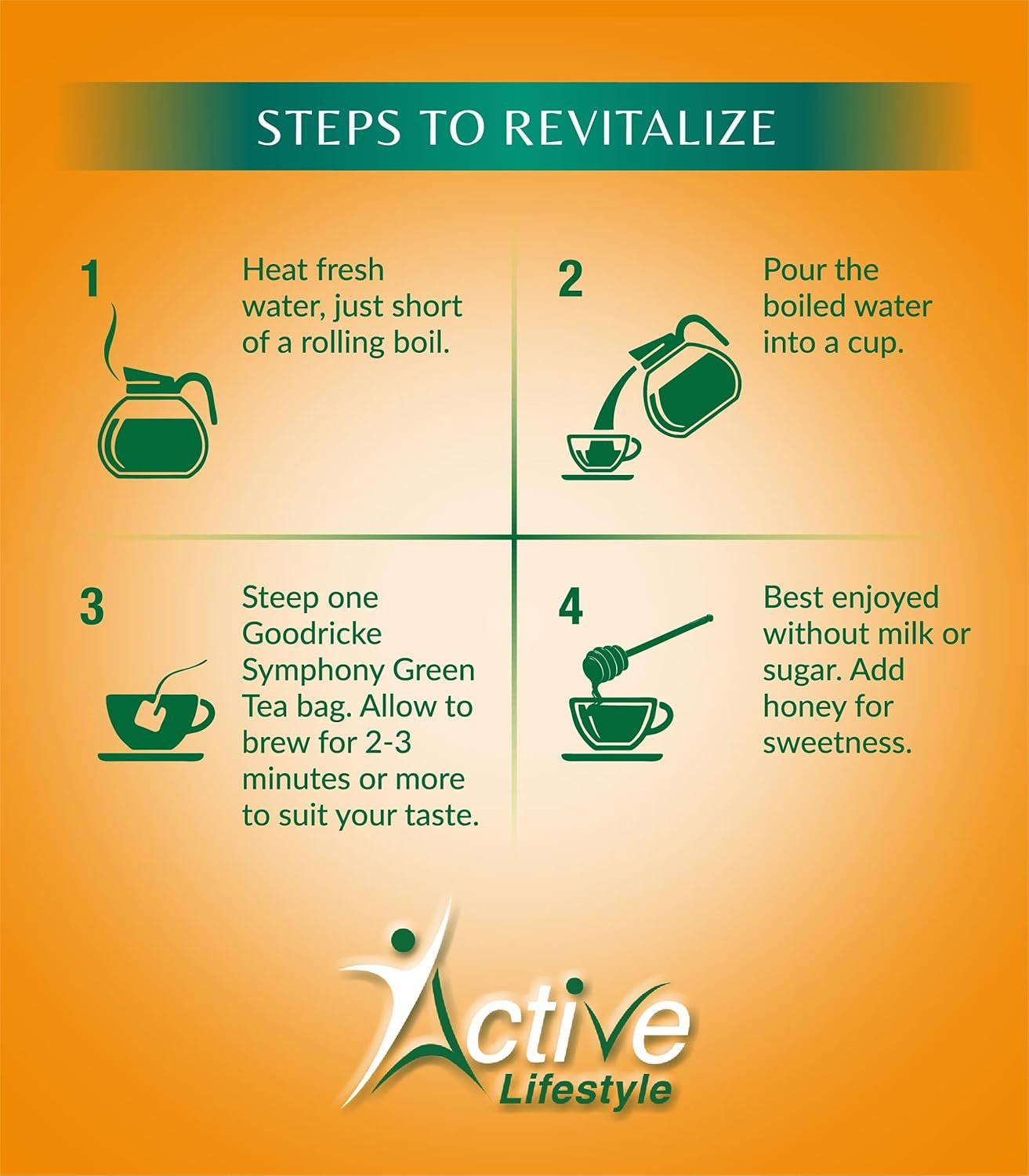 STEPS TO REVITALIZE

1
Heat fresh water, just short of a rolling boil.

2
Pour the boiled water into a cup.

3
Steep one Goodricke Symphony Green Tea bag. Allow to brew for 2-3 minutes or more to suit your taste.

4
Best enjoyed without milk or sugar. Add honey for sweetness.

Active Lifestyle